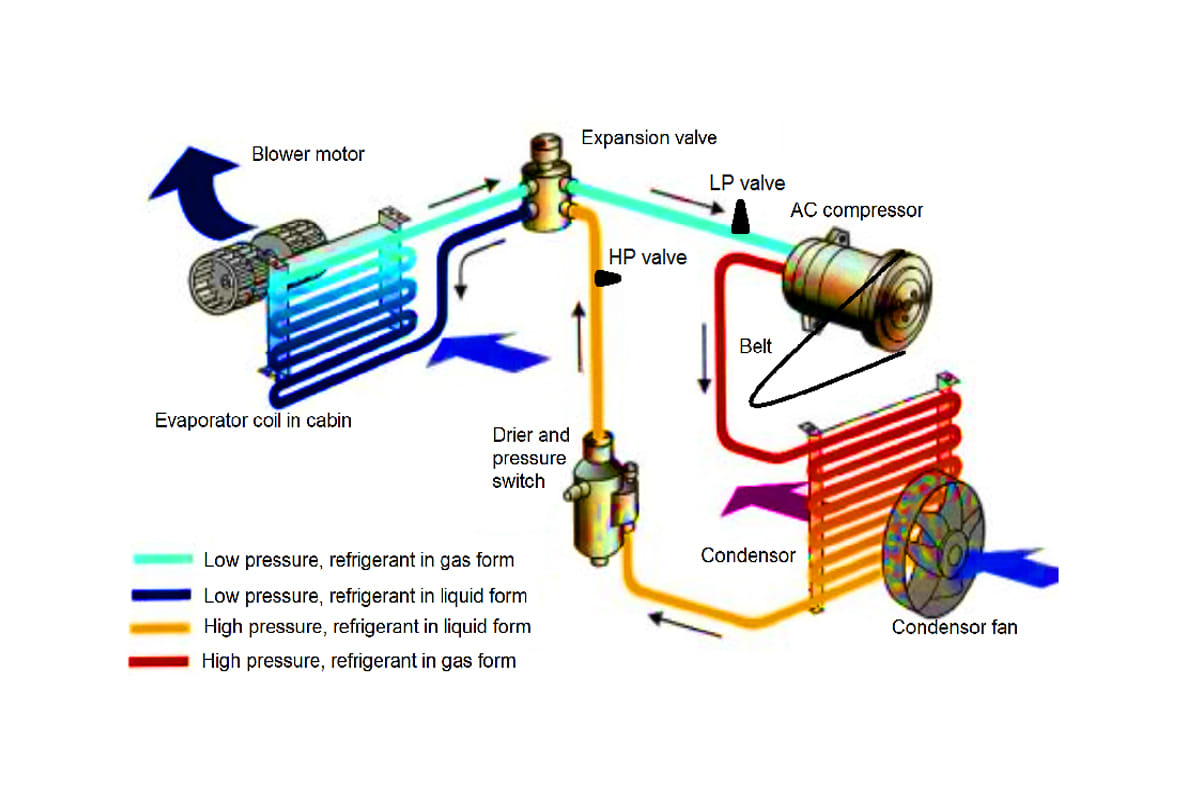 Blower motor

Expansion valve

LP valve

AC compressor

HP valve

Belt

Evaporator coil in cabin

Drier and pressure switch

Condensor

Condensor fan

Low pressure, refrigerant in gas form
Low pressure, refrigerant in liquid form
High pressure, refrigerant in liquid form
High pressure, refrigerant in gas form