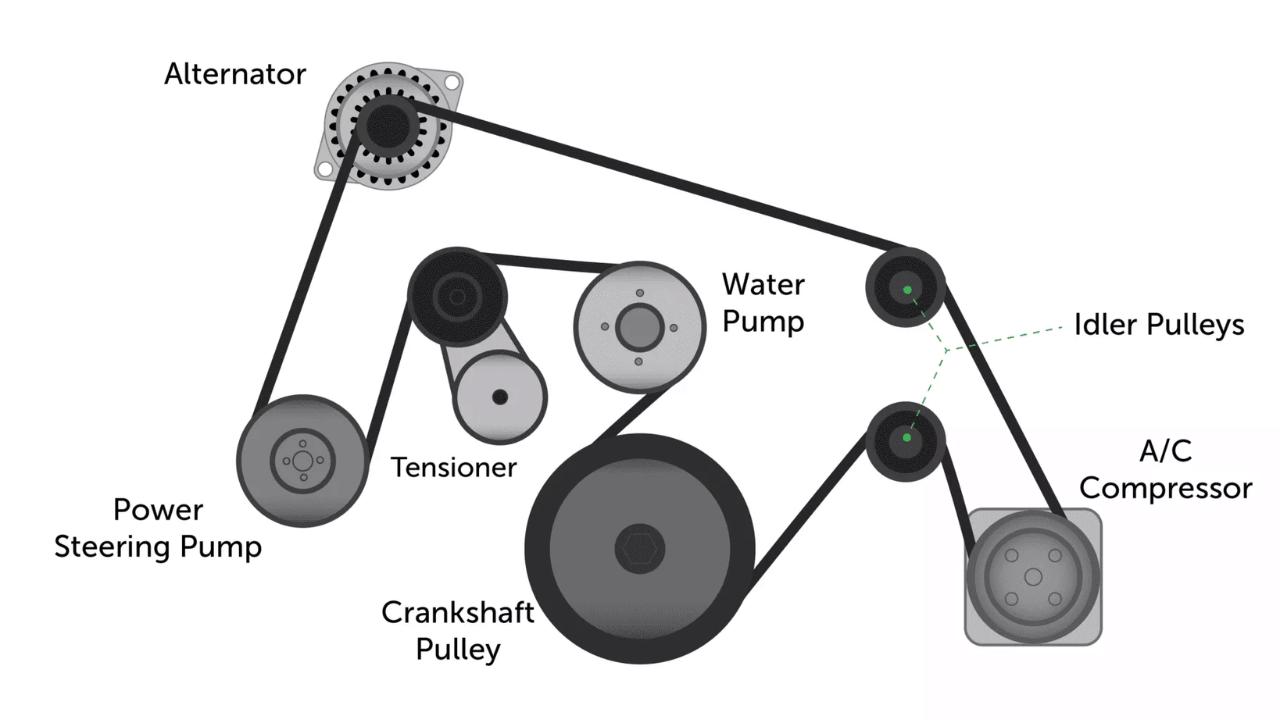 Alternator

Water Pump

Idler Pulleys

Tensioner

A/C Compressor

Power Steering Pump

Crankshaft Pulley