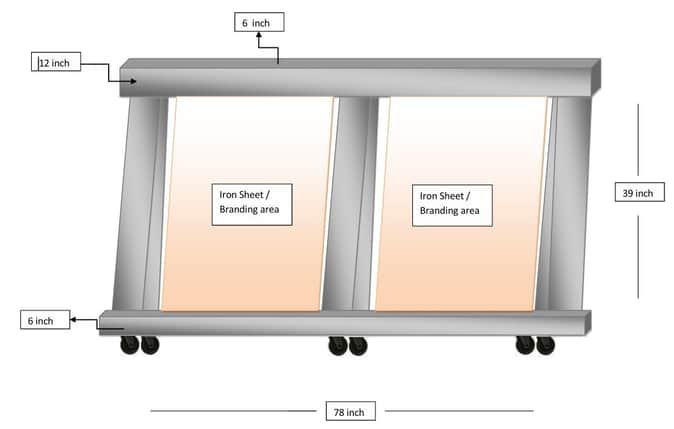 6 inch

12 inch

Iron Sheet / Branding area

Iron Sheet / Branding area

39 inch

6 inch

78 inch